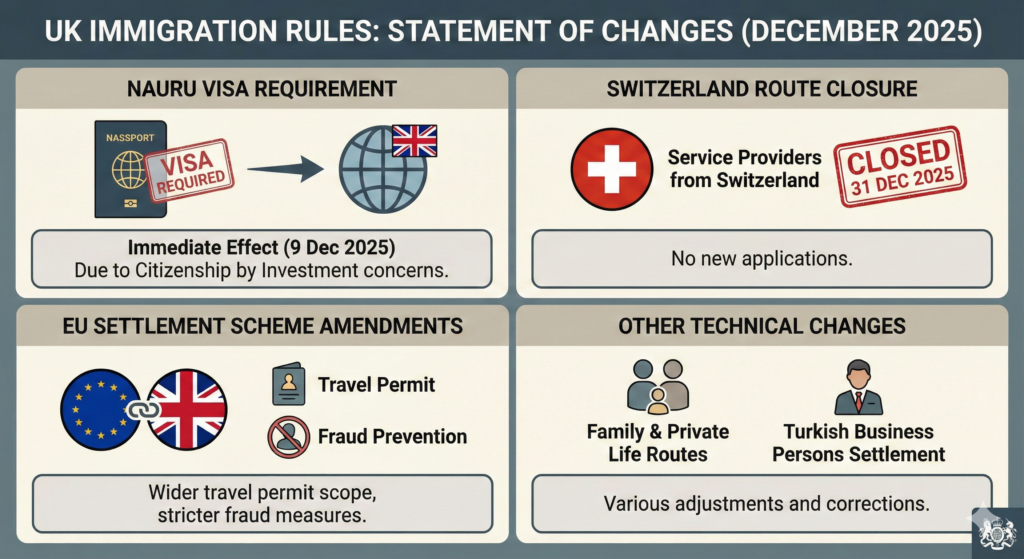 UK IMMIGRATION RULES: STATEMENT OF CHANGES (DECEMBER 2025)

NAURU VISA REQUIREMENT

NASSPORT

VISA REQUIRED

Immediate Effect (9 Dec 2025)
Due to Citizenship by Investment concerns.

SWITZERLAND ROUTE CLOSURE

Service Providers from Switzerland

CLOSED 31 DEC 2025

No new applications.

EU SETTLEMENT SCHEME AMENDMENTS

Travel Permit

Fraud Prevention

Wider travel permit scope, stricter fraud measures.

OTHER TECHNICAL CHANGES

Family & Private Life Routes

Turkish Business Persons Settlement

Various adjustments and corrections.